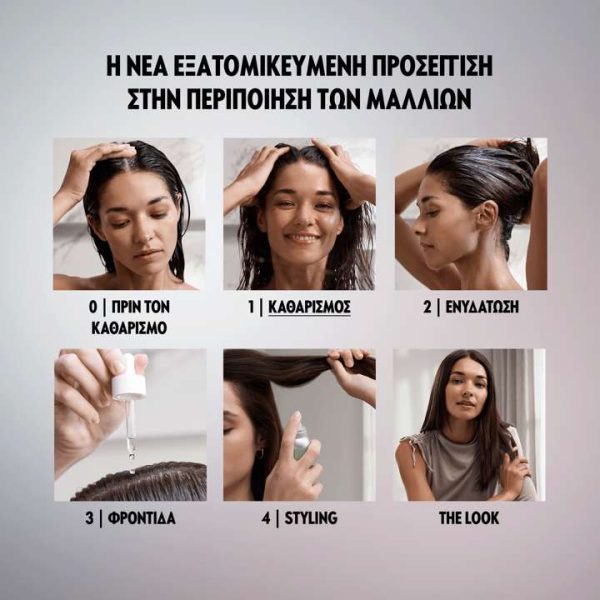 Η ΝΕΑ ΕΞΑΤΟΜΙΚΕΥΜΕΝΗ ΠΡΟΣΕΓΓΙΣΗ ΣΤΗΝ ΠΕΡΙΠΟΙΗΣΗ ΤΩΝ ΜΑΛΛΙΩΝ

0 | ΠΡΙΝ ΤΟΝ ΚΑΘΑΡΙΣΜΟ

1 | ΚΑΘΑΡΙΣΜΟΣ

2 | ΕΝΥΔΑΤΩΣΗ

3 | ΦΡΟΝΤΙΔΑ

4 | STYLING

THE LOOK